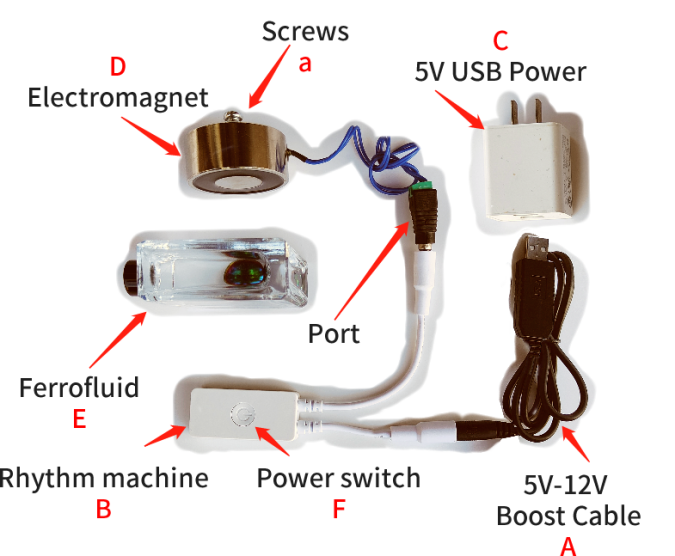 Screws
a

D
Electromagnet

C
5V USB Power

Port

Ferrofluid
E

Rhythm machine
B

Power switch
F

5V-12V
Boost Cable
A